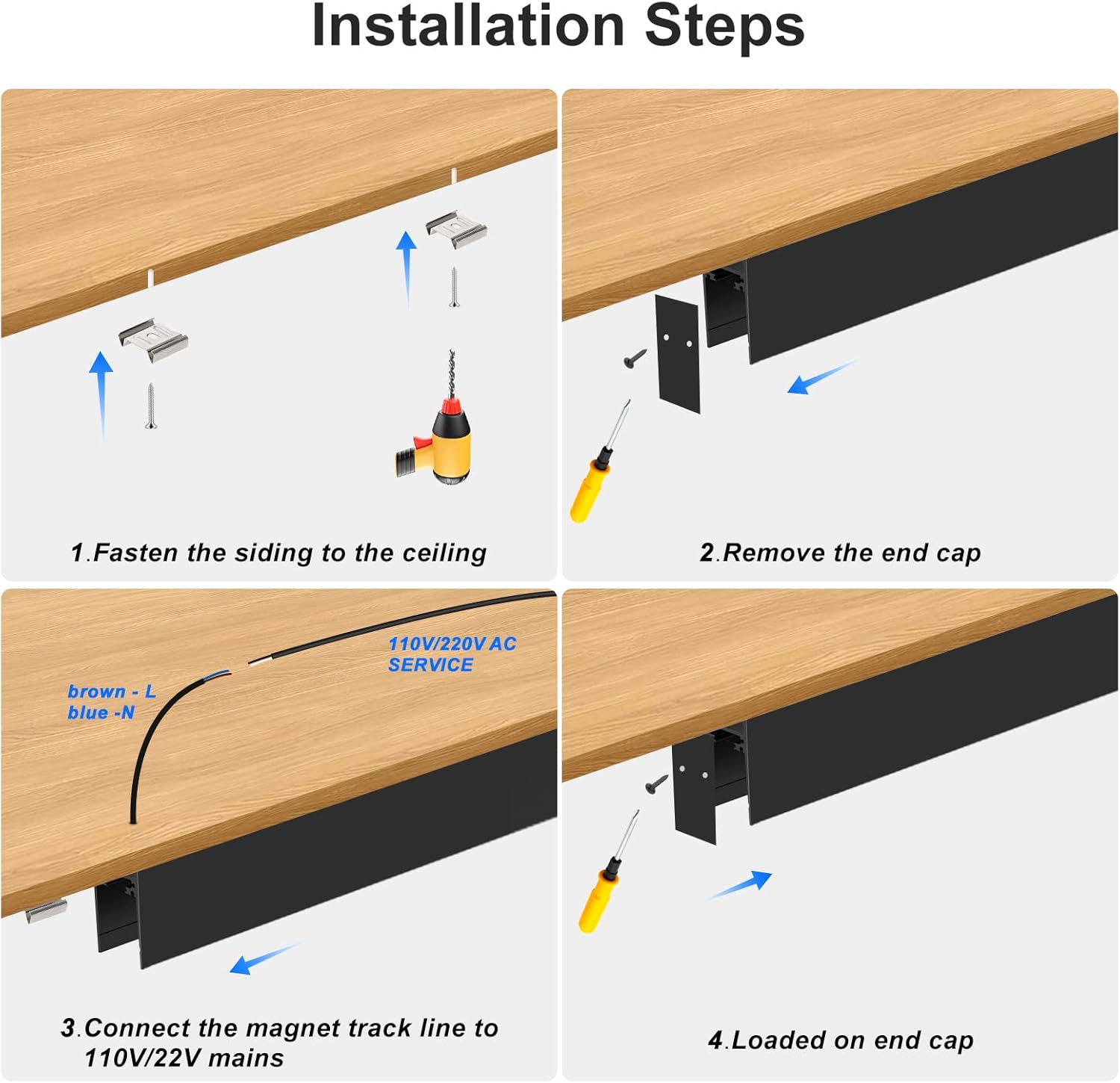 Installation Steps

1.Fasten the siding to the ceiling

2.Remove the end cap

110V/220V AC SERVICE

brown - L
blue -N

3.Connect the magnet track line to 110V/22V mains

4.Loaded on end cap