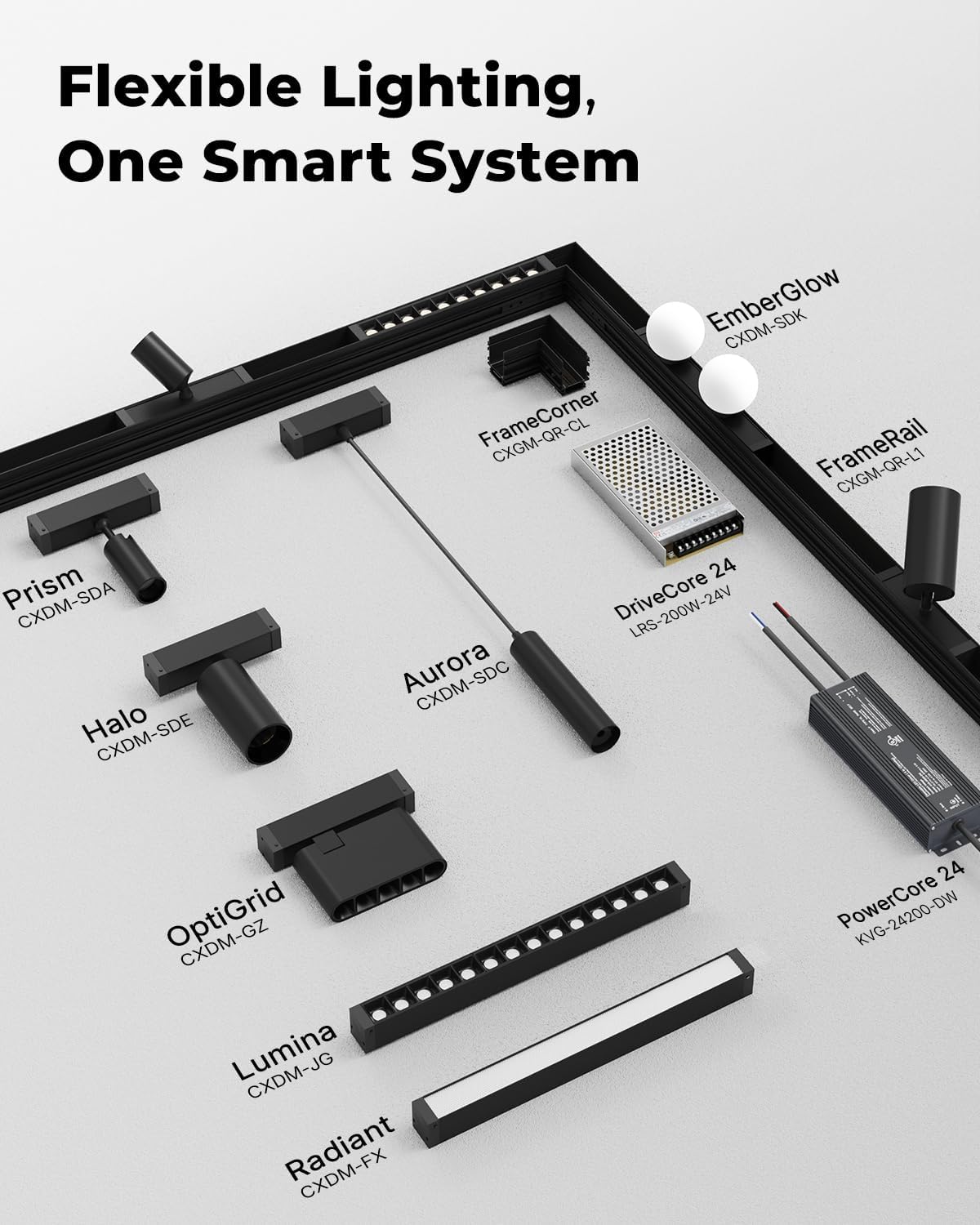 Flexible Lighting,
One Smart System

EmberGlow
CXDM-SDK

FrameCorner
CXGM-QR-CL

FrameRail
CXGM-QR-L1

Prism
CXDM-SDA

DriveCore 24
LRS-200W-24V

Aurora
CXDM-SDC

Halo
CXDM-SDE

OptiGrid
CXDM-GZ

PowerCore 24
KVG-24200-DW

Lumina
CXDM-JG

Radiant
CXDM-FX